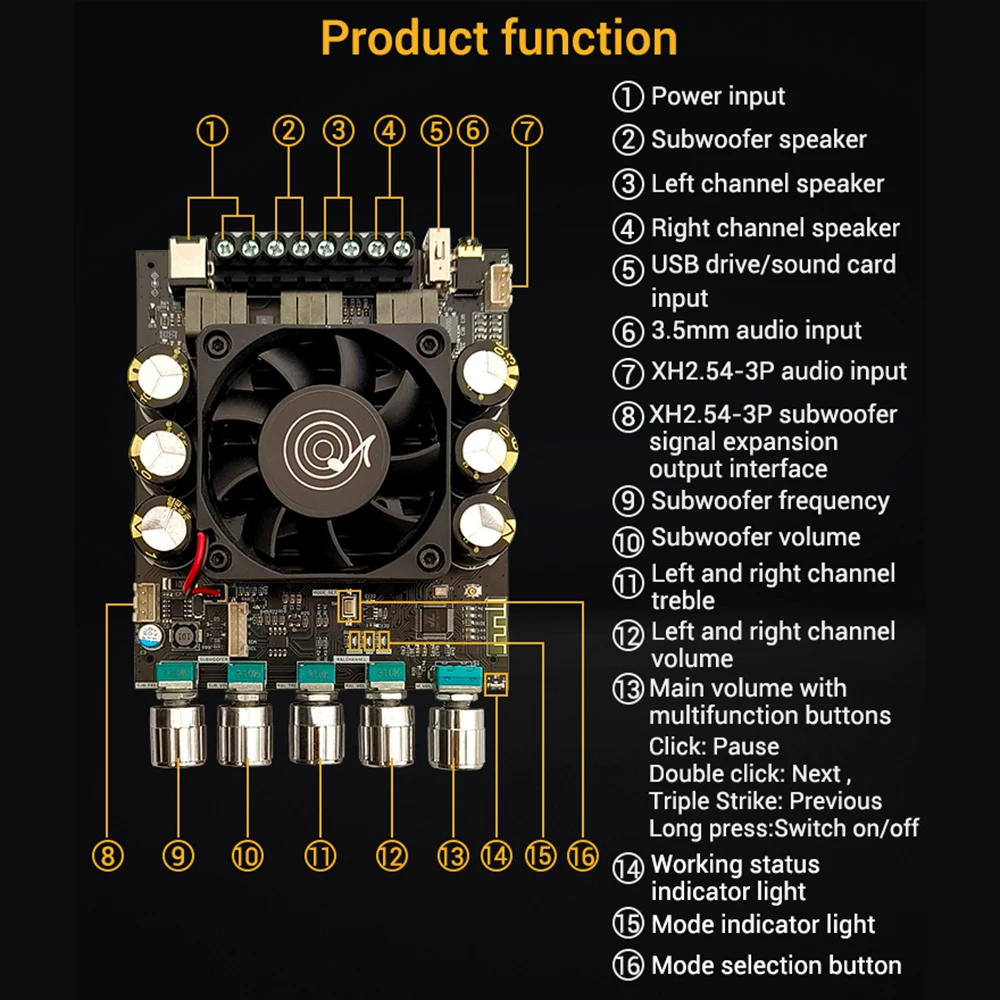 Product function

① ② ③ ④ ⑤ ⑥ ⑦

⑧ ⑨ ⑩ ⑪ ⑫ ⑬ ⑭ ⑮ ⑯

① Power input
② Subwoofer speaker
③ Left channel speaker
④ Right channel speaker
⑤ USB drive/sound card input
⑥ 3.5mm audio input
⑦ XH2.54-3P audio input
⑧ XH2.54-3P subwoofer signal expansion output interface
⑨ Subwoofer frequency
⑩ Subwoofer volume
⑪ Left and right channel treble
⑫ Left and right channel volume
⑬ Main volume with multifunction buttons
Click: Pause
Double click: Next ,
Triple Strike: Previous
Long press:Switch on/off
⑭ Working status indicator light
⑮ Mode indicator light
⑯ Mode selection button